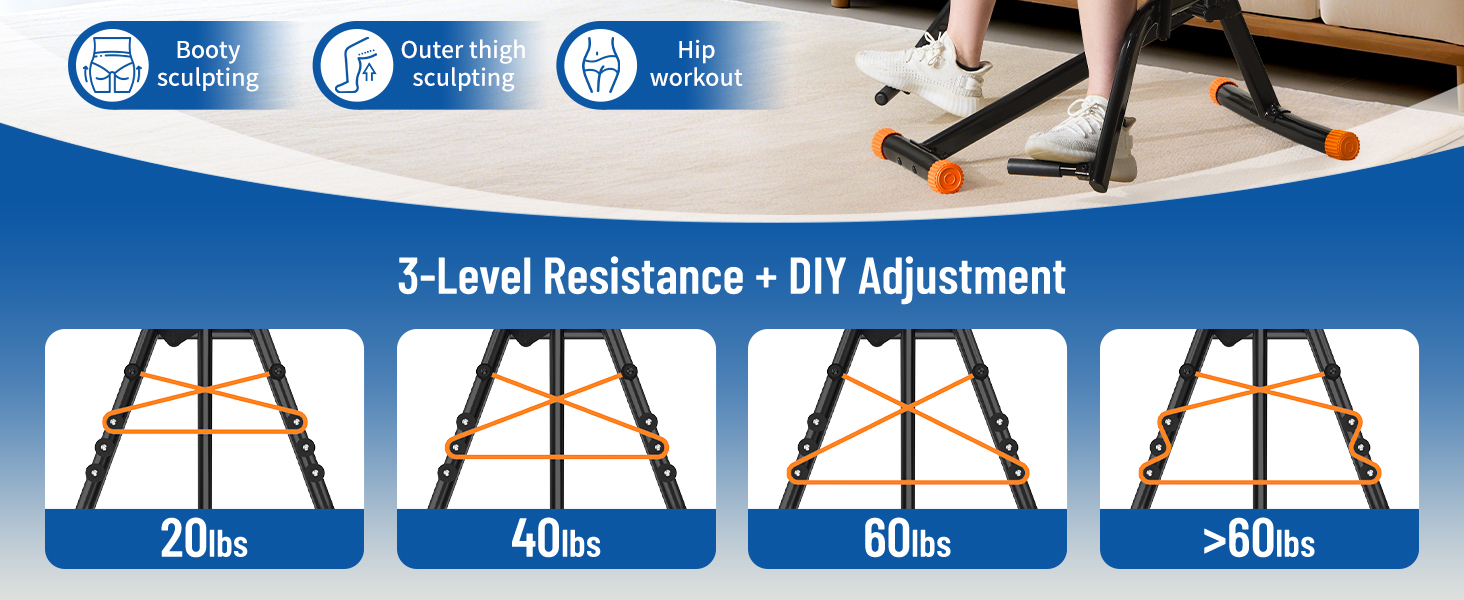 Booty sculpting

Outer thigh sculpting

Hip workout

3-Level Resistance + DIY Adjustment

20lbs

40lbs

60lbs

>60lbs